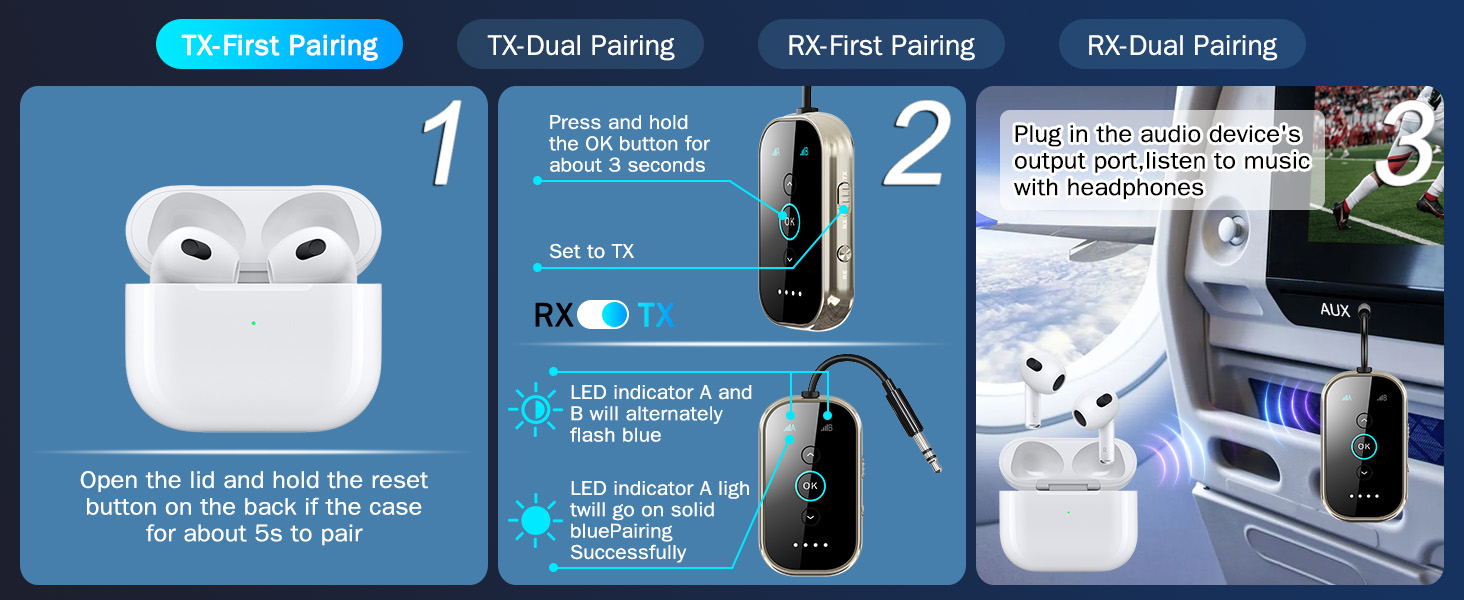 TX-First Pairing

TX-Dual Pairing

RX-First Pairing

RX-Dual Pairing

1

Open the lid and hold the reset button on the back if the case for about 5s to pair

2

Press and hold the OK button for about 3 seconds

Set to TX

RX TX

LED indicator A and B will alternately flash blue

LED indicator A ligh twill go on solid bluePairing Successfully

OK

OK

3

Plug in the audio device's output port,listen to music with headphones

AUX

OK