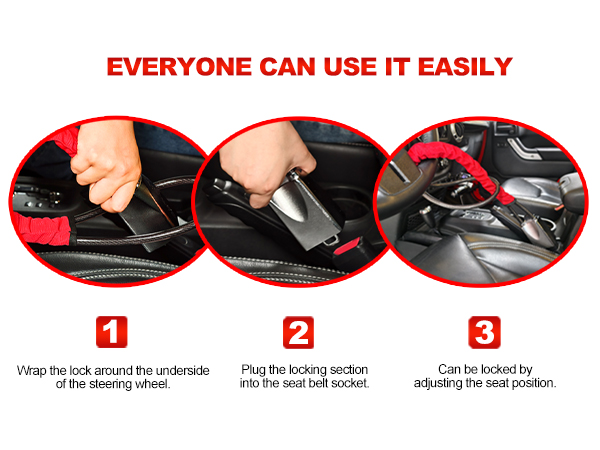 EVERYONE CAN USE IT EASILY

1

Wrap the lock around the underside of the steering wheel.

2

Plug the locking section into the seat belt socket.

3

Can be locked by adjusting the seat position.