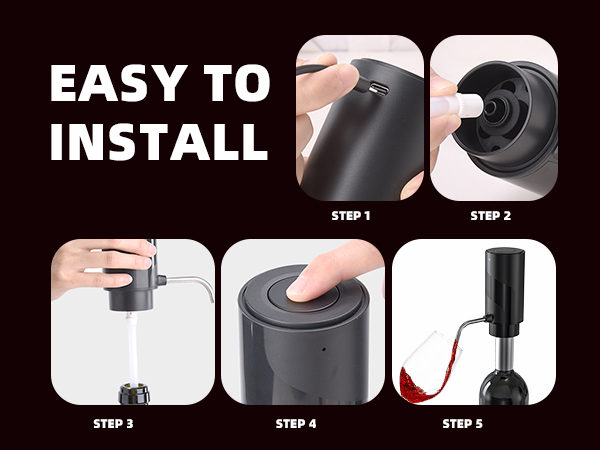 EASY TO INSTALL

STEP 1

STEP 2

STEP 3

STEP 4

STEP 5