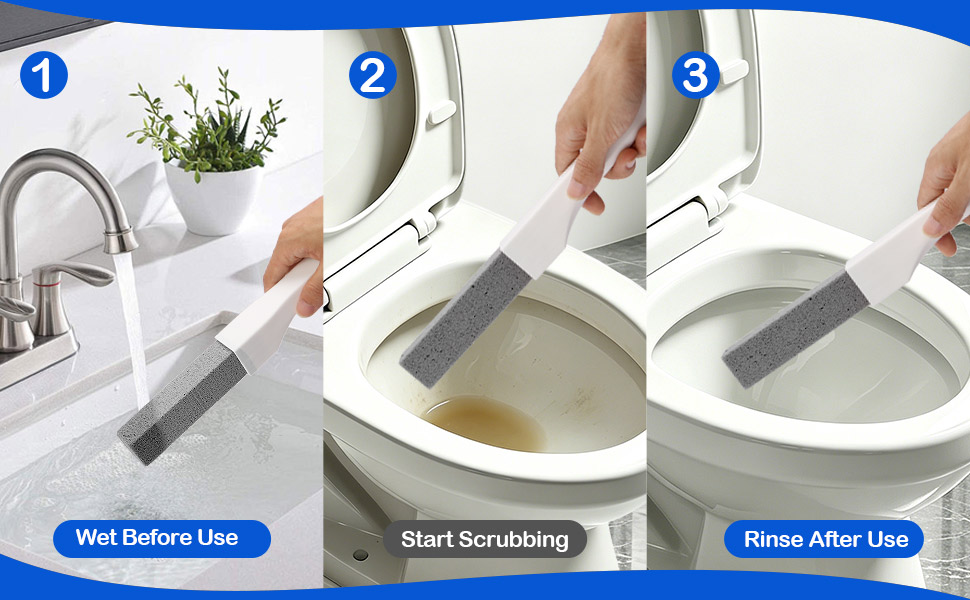 1

Wet Before Use

2

Start Scrubbing

3

Rinse After Use