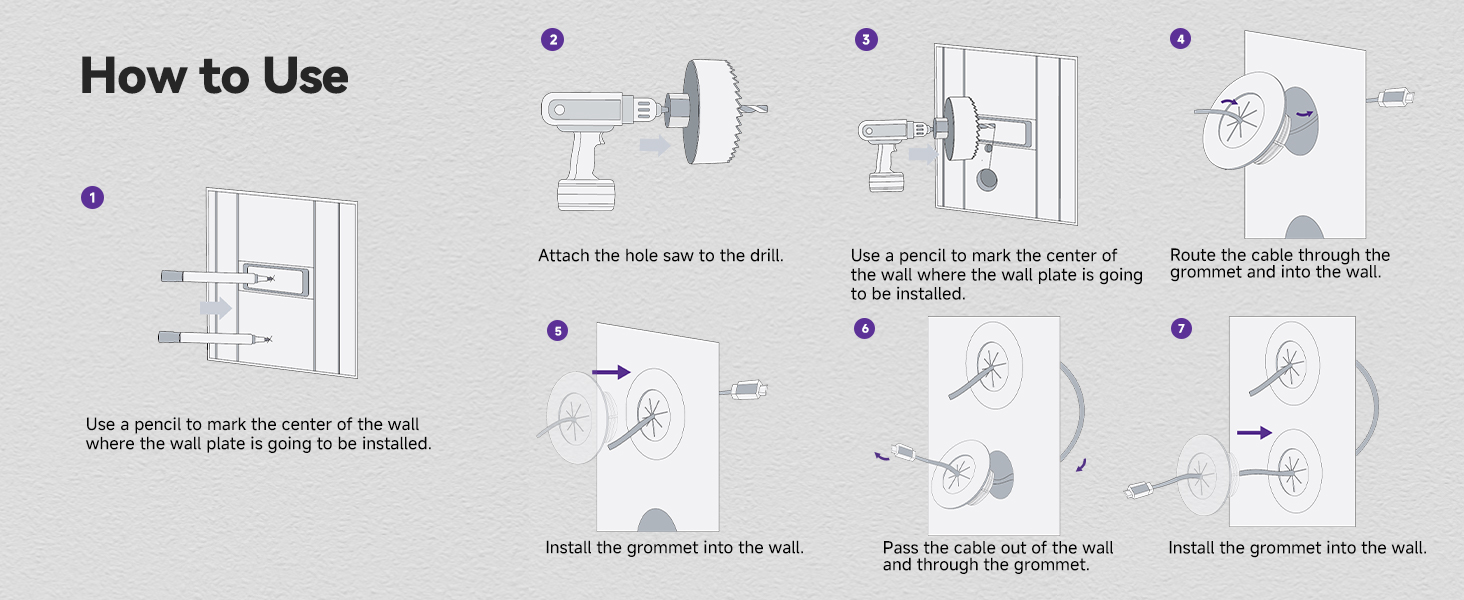 How to Use

1

Use a pencil to mark the center of the wall where the wall plate is going to be installed.

2

Attach the hole saw to the drill.

3

Use a pencil to mark the center of the wall where the wall plate is going to be installed.

4

Route the cable through the grommet and into the wall.

5

Install the grommet into the wall.

6

Pass the cable out of the wall and through the grommet.

7

Install the grommet into the wall.