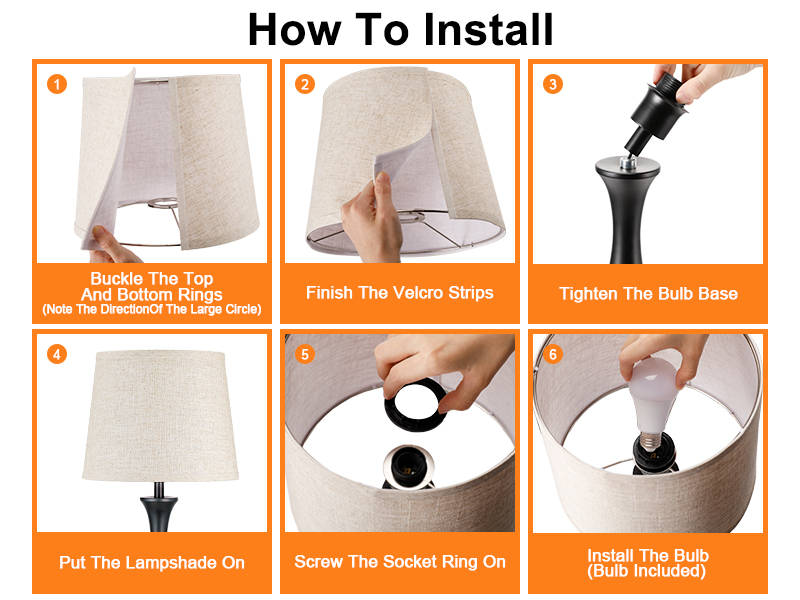 How To Install

1

Buckle The Top And Bottom Rings
(Note The DirectionOf The Large Circle)

2

Finish The Velcro Strips

3

Tighten The Bulb Base

4

Put The Lampshade On

5

Screw The Socket Ring On

6

Install The Bulb
(Bulb Included)