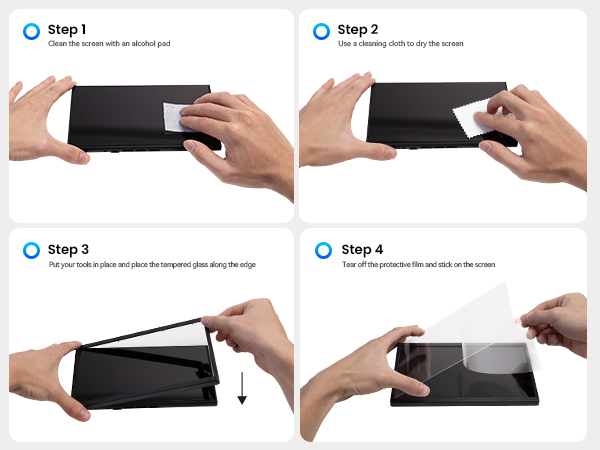 Step 1
Clean the screen with an alcohol pad

Step 2
Use a cleaning cloth to dry the screen

Step 3
Put your tools in place and place the tempered glass along the edge

Step 4
Tear off the protective film and stick on the screen