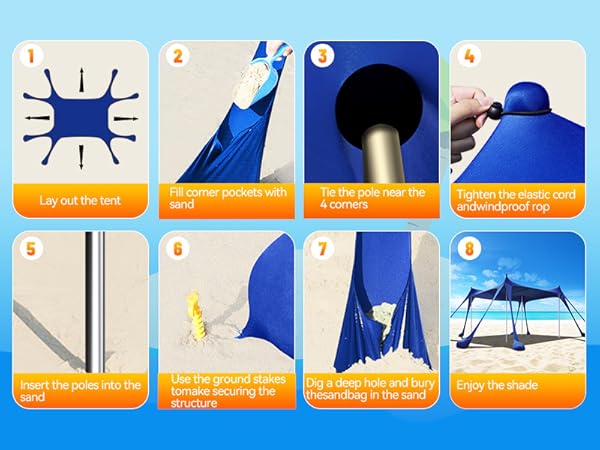 1
Lay out the tent

2
Fill corner pockets with sand

3
Tie the pole near the 4 corners

4
Tighten the elastic cord andwindproof rop

5
Insert the poles into the sand

6
Use the ground stakes tomake securing the structure

7
Dig a deep hole and bury thesandbag in the sand

8
Enjoy the shade