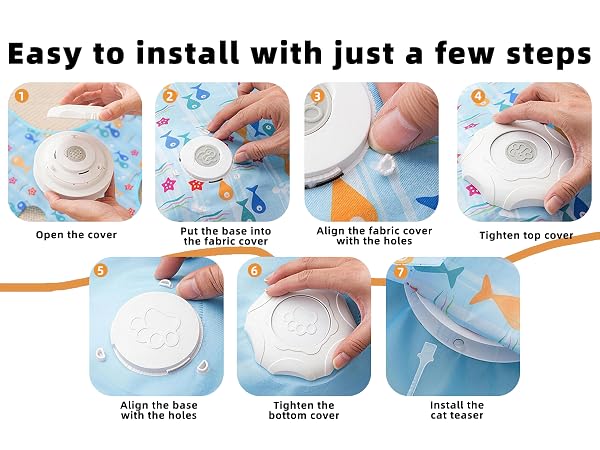 Easy to install with just a few steps

1
Open the cover

2
Put the base into the fabric cover

3
Align the fabric cover with the holes

4
Tighten top cover

5
Align the base with the holes

6
Tighten the bottom cover

7
Install the cat teaser