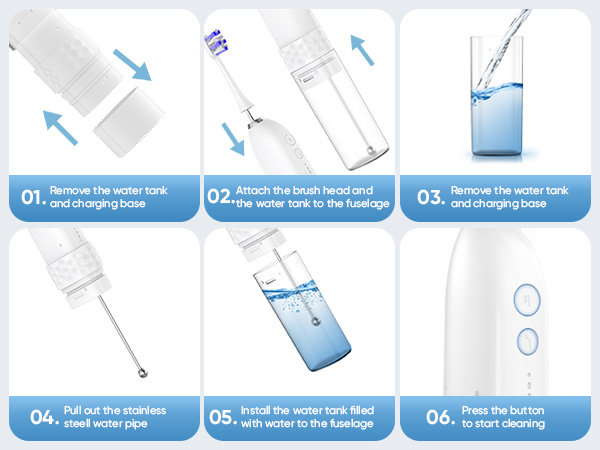 01. Remove the water tank and charging base

02. Attach the brush head and the water tank to the fuselage

03. Remove the water tank and charging base

04. Pull out the stainless steell water pipe

05. Install the water tank filled with water to the fuselage

06. Press the button to start cleaning