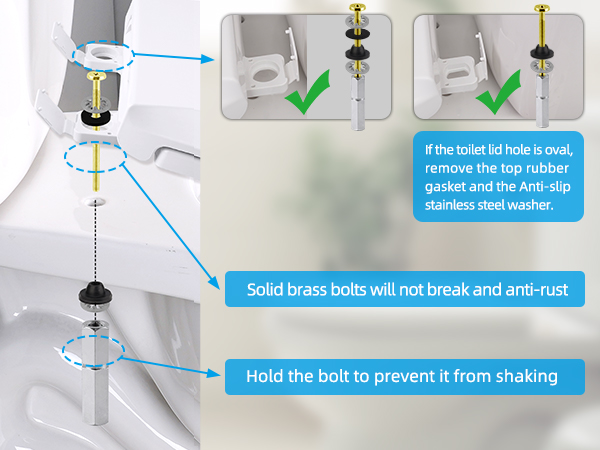 If the toilet lid hole is oval, remove the top rubber gasket and the Anti-slip stainless steel washer.

Solid brass bolts will not break and anti-rust

Hold the bolt to prevent it from shaking