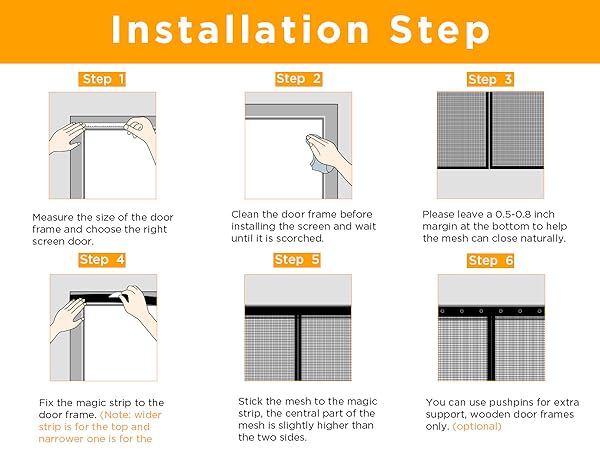 Installation Step

Step 1

Measure the size of the door frame and choose the right screen door.

Step 2

Clean the door frame before installing the screen and wait until it is scorched.

Step 3

Please leave a 0.5-0.8 inch margin at the bottom to help the mesh can close naturally.

Step 4

Fix the magic strip to the door frame. (Note: wider strip is for the top and narrower one is for the

Step 5

Stick the mesh to the magic strip, the central part of the mesh is slightly higher than the two sides.

Step 6

You can use pushpins for extra support, wooden door frames only. (optional)