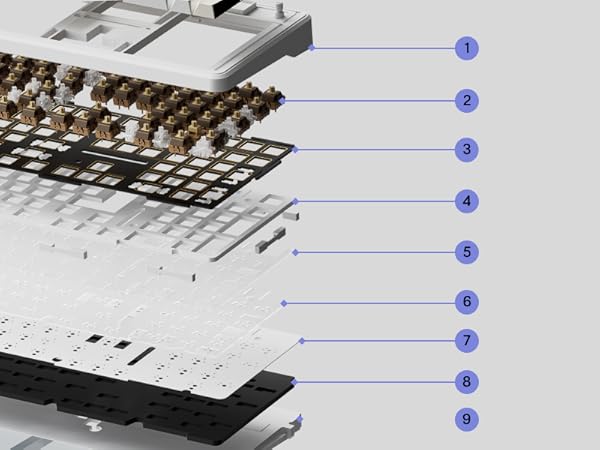 1
2
3
4
5
6
7
8
9