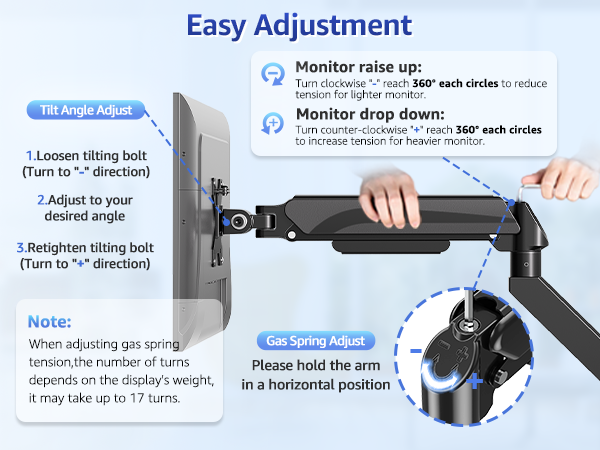 Easy Adjustment

Monitor raise up:
Turn clockwise "-" reach 360° each circles to reduce tension for lighter monitor.

Monitor drop down:
Turn counter-clockwise "+" reach 360° each circles to increase tension for heavier monitor.

Tilt Angle Adjust

1.Loosen tilting bolt (Turn to "-" direction)

2.Adjust to your desired angle

3.Retighten tilting bolt (Turn to "+" direction)

Note:
When adjusting gas spring tension,the number of turns depends on the display's weight, it may take up to 17 turns.

Gas Spring Adjust
Please hold the arm in a horizontal position

-
+