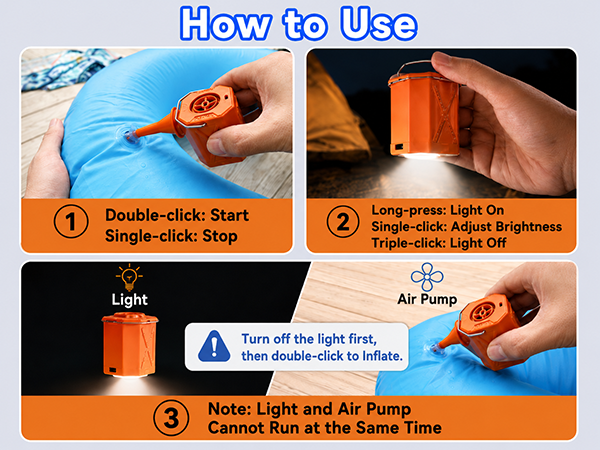 How to Use

① Double-click: Start
Single-click: Stop

② Long-press: Light On
Single-click: Adjust Brightness
Triple-click: Light Off

Light

Air Pump

Turn off the light first, then double-click to Inflate.

③ Note: Light and Air Pump Cannot Run at the Same Time