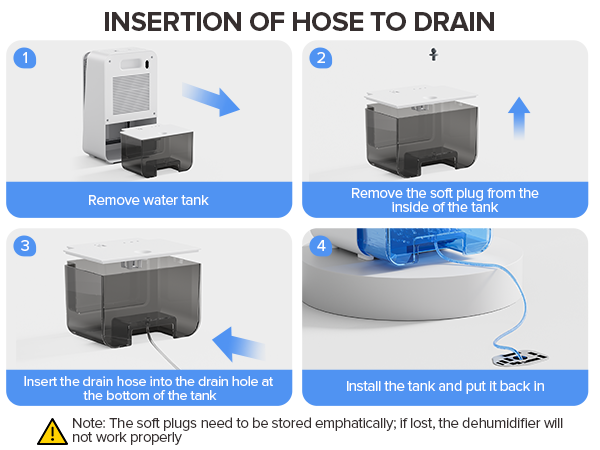 INSERTION OF HOSE TO DRAIN

1

Remove water tank

2

Remove the soft plug from the inside of the tank

3

Insert the drain hose into the drain hole at the bottom of the tank

4

Install the tank and put it back in

Note: The soft plugs need to be stored emphatically; if lost, the dehumidifier will not work properly