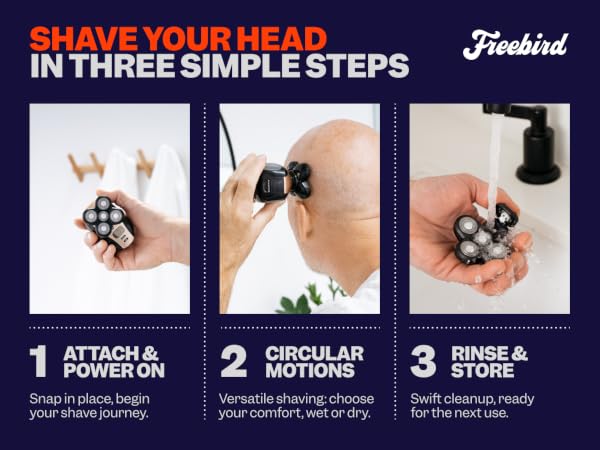 SHAVE YOUR HEAD
IN THREE SIMPLE STEPS

Freebird

1 ATTACH & POWER ON

Snap in place, begin your shave journey.

2 CIRCULAR MOTIONS

Versatile shaving: choose your comfort, wet or dry.

3 RINSE & STORE

Swift cleanup, ready for the next use.