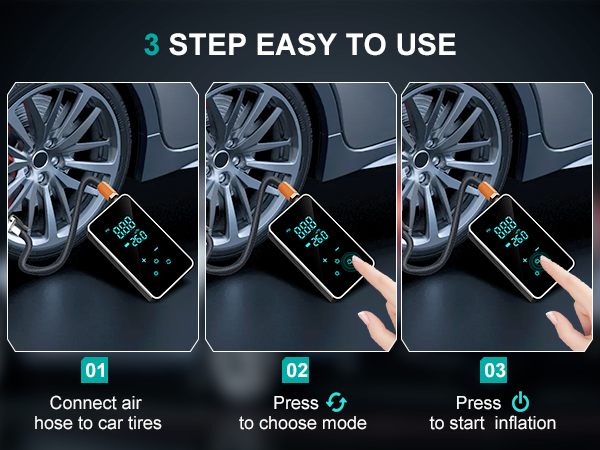 3 STEP EASY TO USE

888
26.0

888
26.0

888
26.0

01
Connect air hose to car tires

02
Press
to choose mode

03
Press
to start inflation