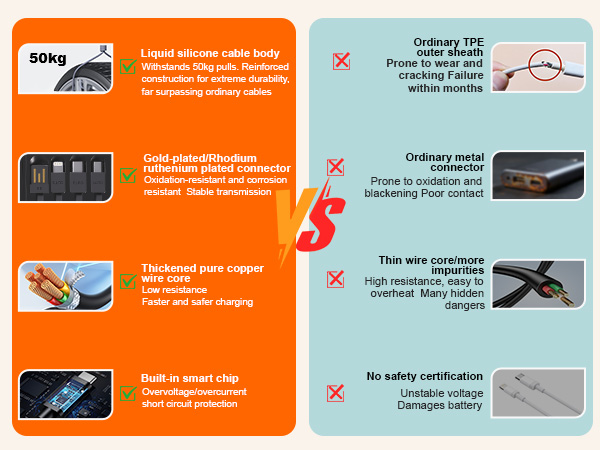 50kg

Liquid silicone cable body
Withstands 50kg pulls. Reinforced construction for extreme durability, far surpassing ordinary cables

Gold-plated/Rhodium ruthenium plated connector
Oxidation-resistant and corrosion resistant Stable transmission

Thickened pure copper wire core
Low resistance
Faster and safer charging

Built-in smart chip
Overvoltage/overcurrent short circuit protection

VS

Ordinary TPE outer sheath
Prone to wear and cracking Failure within months

Ordinary metal connector
Prone to oxidation and blackening Poor contact

Thin wire core/more impurities
High resistance, easy to overheat Many hidden dangers

No safety certification
Unstable voltage
Damages battery