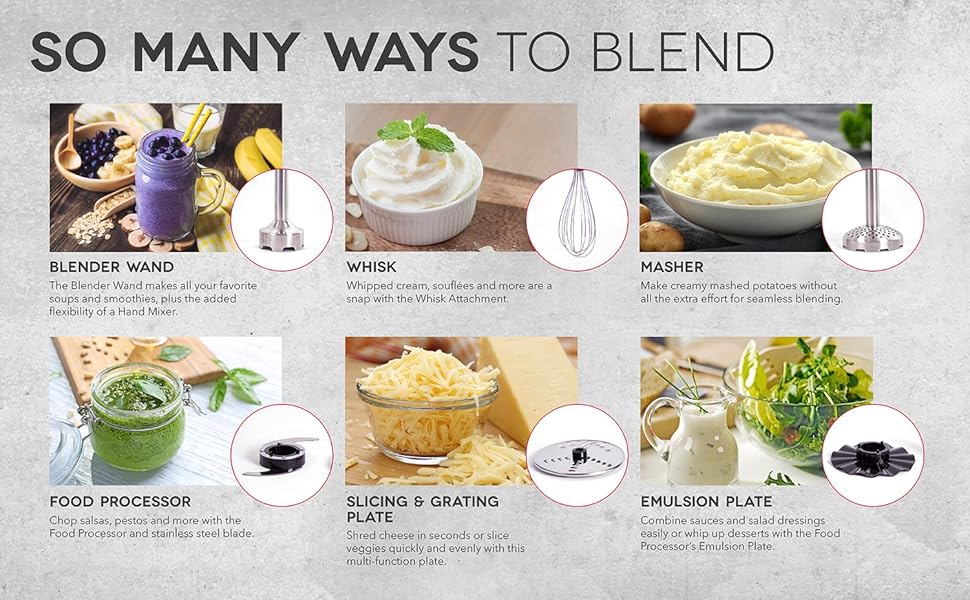 SO MANY WAYS TO BLEND

BLENDER WAND
The Blender Wand makes all your favorite soups and smoothies, plus the added flexibility of a Hand Mixer.

WHISK
Whipped cream, souflées and more are a snap with the Whisk Attachment.

MASHER
Make creamy mashed potatoes without all the extra effort for seamless blending.

FOOD PROCESSOR
Chop salsas, pestos and more with the Food Processor and stainless steel blade.

SLICING & GRATING PLATE
Shred cheese in seconds or slice veggies quickly and evenly with this multi-function plate.

EMULSION PLATE
Combine sauces and salad dressings easily or whip up desserts with the Food Processor's Emulsion Plate.