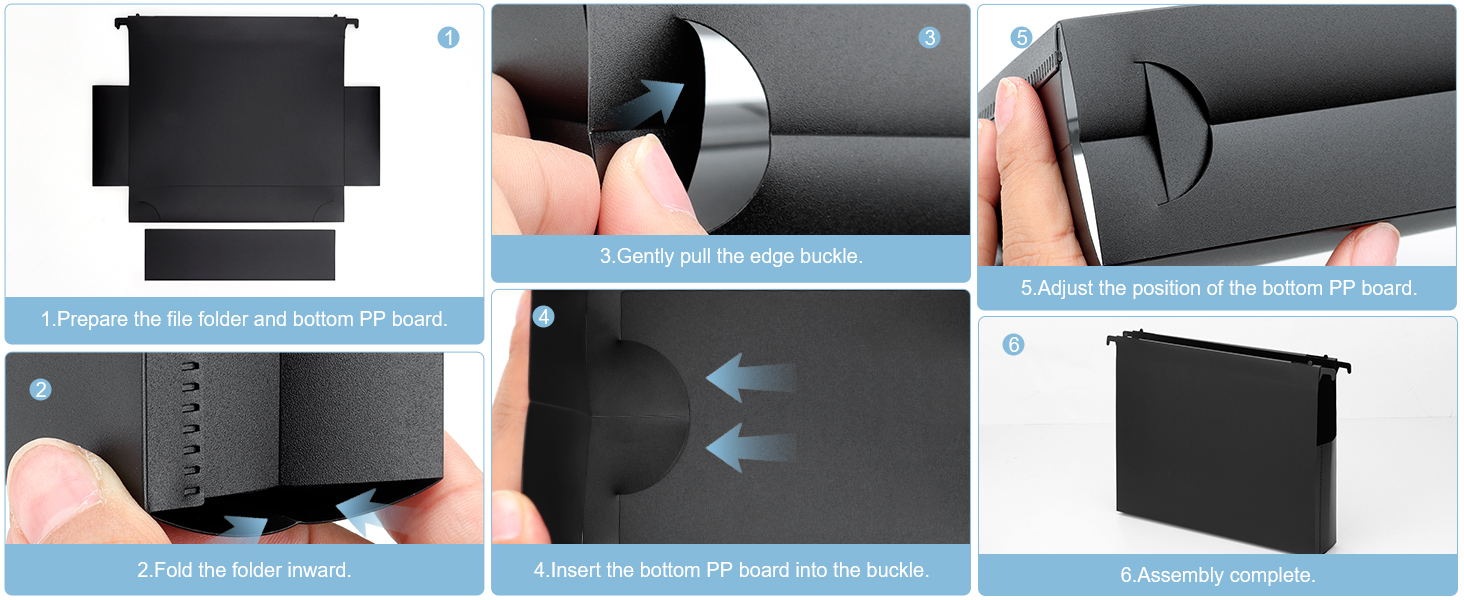 1

1.Prepare the file folder and bottom PP board.

2

2.Fold the folder inward.

3

3.Gently pull the edge buckle.

4

4.Insert the bottom PP board into the buckle.

5

5.Adjust the position of the bottom PP board.

6

6.Assembly complete.