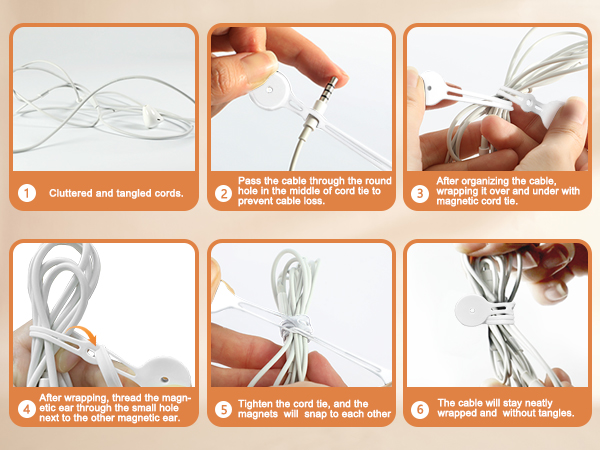 1 Cluttered and tangled cords.

2 Pass the cable through the round hole in the middle of cord tie to prevent cable loss.

3 After organizing the cable, wrapping it over and under with magnetic cord tie.

4 After wrapping, thread the magnetic ear through the small hole next to the other magnetic ear.

5 Tighten the cord tie, and the magnets will snap to each other

6 The cable will stay neatly wrapped and without tangles.