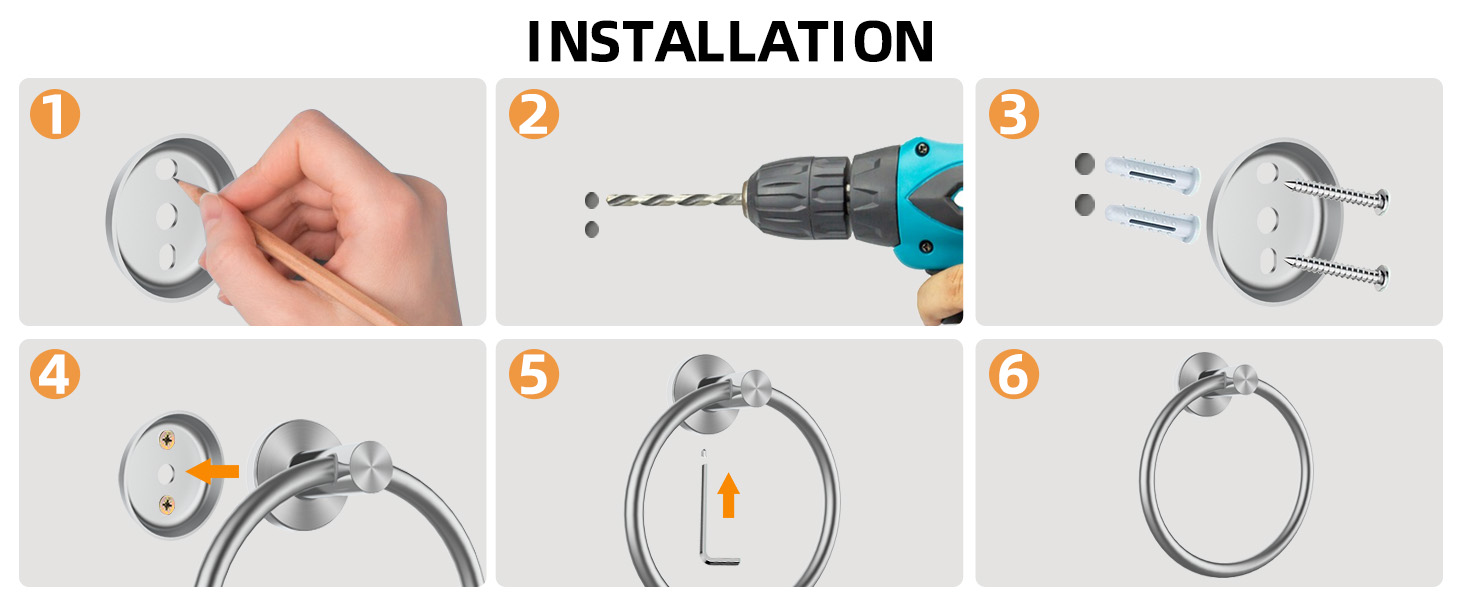 INSTALLATION

1

2

3

4

5

6