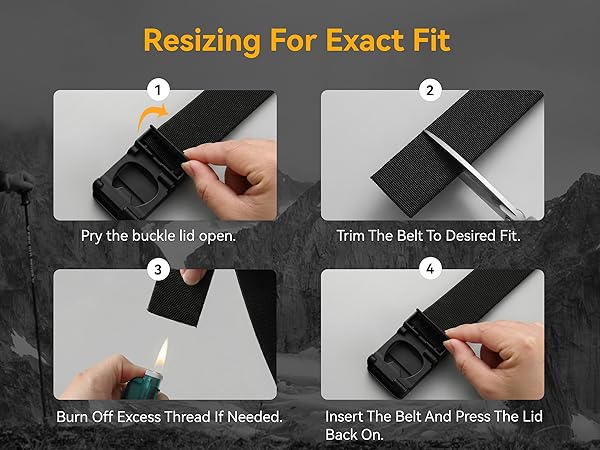 Resizing For Exact Fit

1

Pry the buckle lid open.

2

Trim The Belt To Desired Fit.

3

Burn Off Excess Thread If Needed.

4

Insert The Belt And Press The Lid Back On.