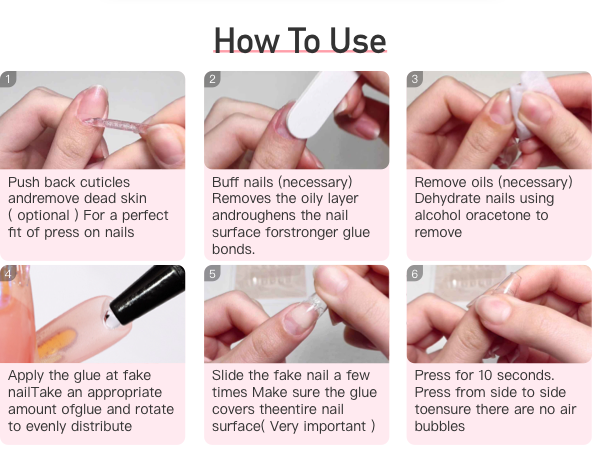 How To Use

1

Push back cuticles andremove dead skin ( optional ) For a perfect fit of press on nails

2

Buff nails (necessary) Removes the oily layer androughens the nail surface forstronger glue bonds.

3

Remove oils (necessary) Dehydrate nails using alcohol oracetone to remove

4

Apply the glue at fake nailTake an appropriate amount ofglue and rotate to evenly distribute

5

Slide the fake nail a few times Make sure the glue covers theentire nail surface( Very important )

6

Press for 10 seconds. Press from side to side toensure there are no air bubbles