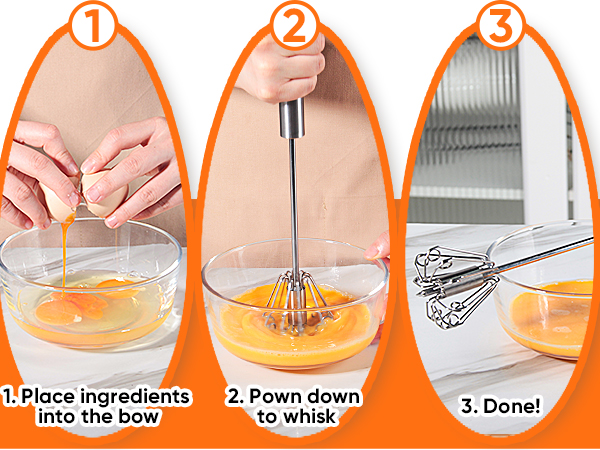 1

2

3

1. Place ingredients into the bow

2. Pown down to whisk

3. Done!