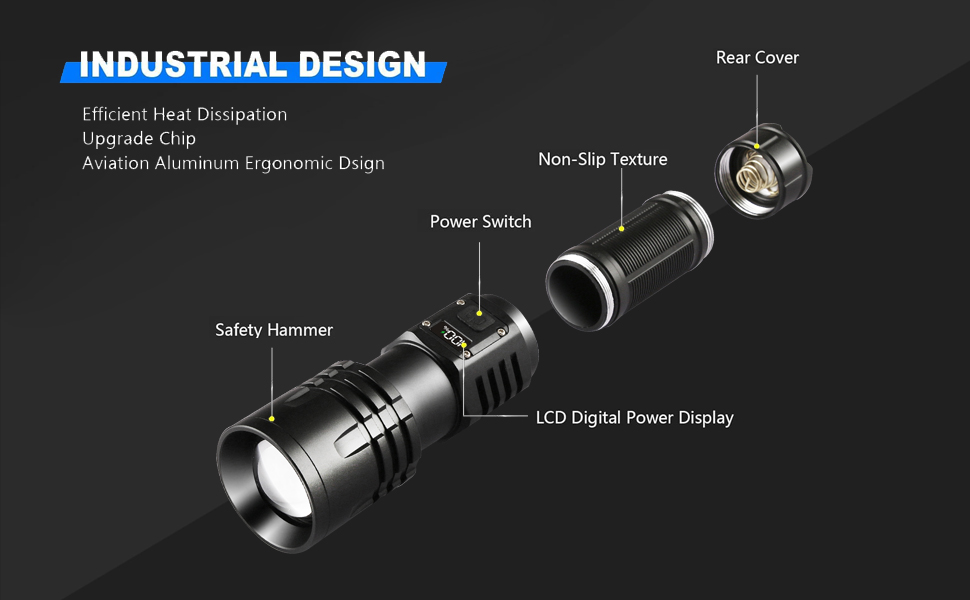 INDUSTRIAL DESIGN

Efficient Heat Dissipation
Upgrade Chip
Aviation Aluminum Ergonomic Dsign

Rear Cover

Non-Slip Texture

Power Switch

Safety Hammer

100%

LCD Digital Power Display