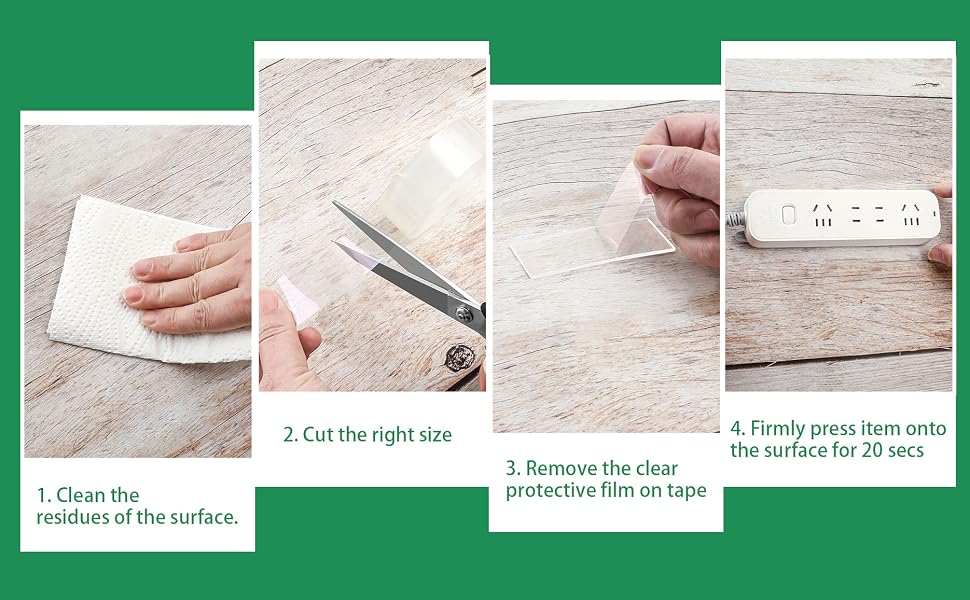 1. Clean the residues of the surface.

2. Cut the right size

3. Remove the clear protective film on tape

4. Firmly press item onto the surface for 20 secs