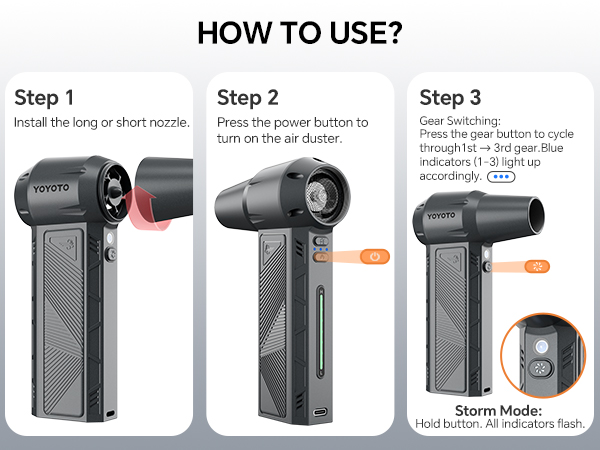 HOW TO USE?

Step 1
Install the long or short nozzle.

YOYOTO

Step 2
Press the power button to turn on the air duster.

Step 3
Gear Switching:
Press the gear button to cycle through1st → 3rd gear.Blue indicators (1-3) light up accordingly.

YOYOTO

Storm Mode:
Hold button. All indicators flash.