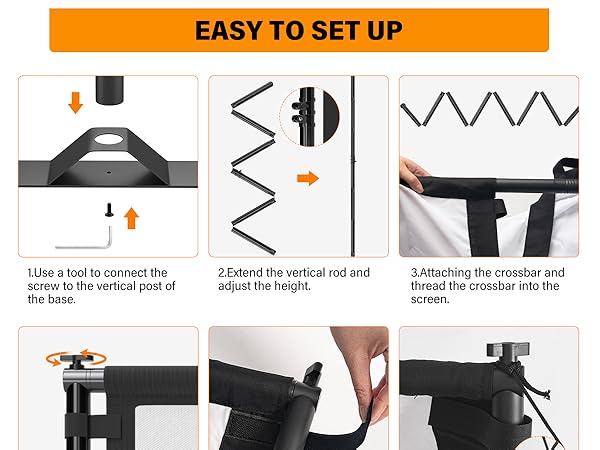 EASY TO SET UP

1.Use a tool to connect the screw to the vertical post of the base.

2.Extend the vertical rod and adjust the height.

3.Attaching the crossbar and thread the crossbar into the screen.