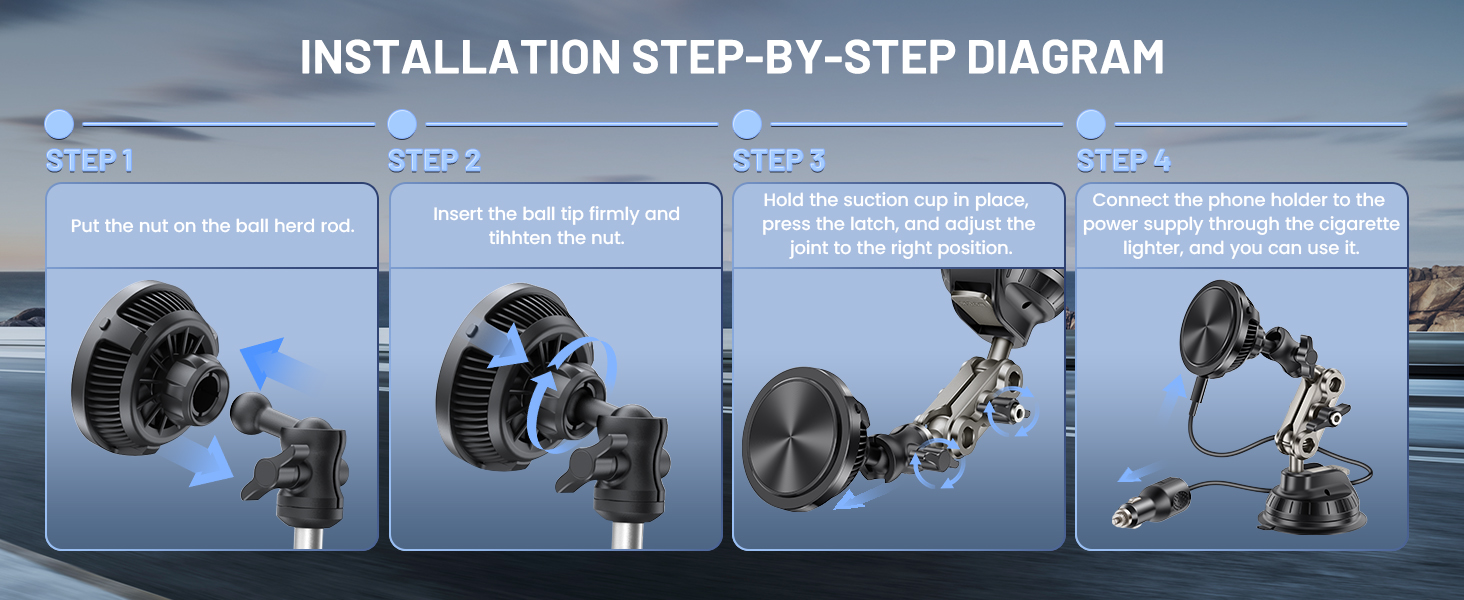 INSTALLATION STEP-BY-STEP DIAGRAM

STEP 1

Put the nut on the ball herd rod.

STEP 2

Insert the ball tip firmly and tihhten the nut.

STEP 3

Hold the suction cup in place, press the latch, and adjust the joint to the right position.

STEP 4

Connect the phone holder to the power supply through the cigarette lighter, and you can use it.