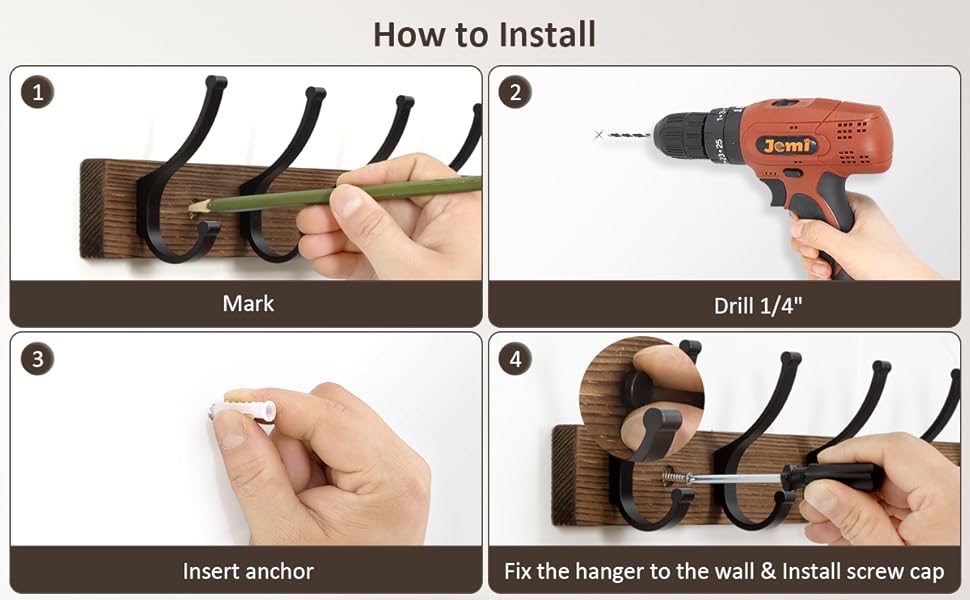 How to Install

1

Mark

2

Jemi

Drill 1/4"

3

Insert anchor

4

Fix the hanger to the wall & Install screw cap