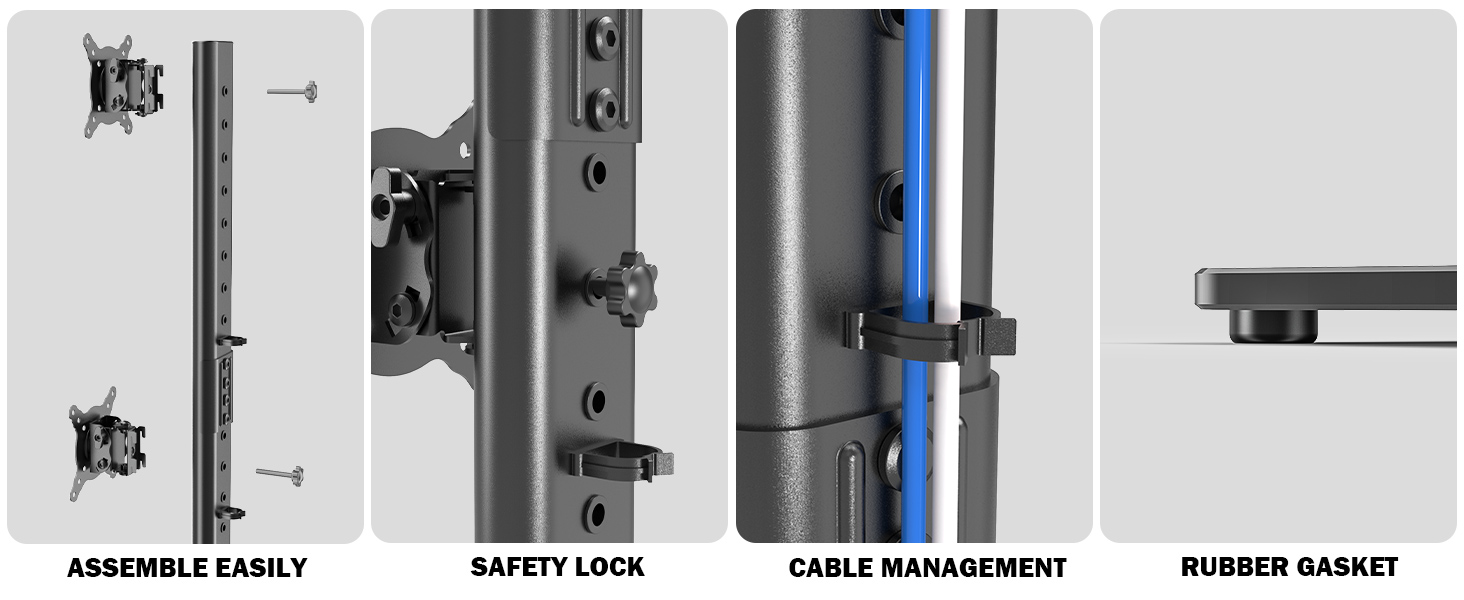 ASSEMBLE EASILY

SAFETY LOCK

CABLE MANAGEMENT

RUBBER GASKET