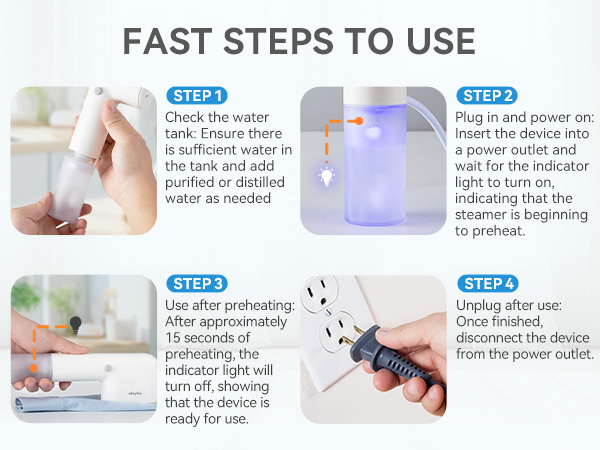 FAST STEPS TO USE

STEP 1

Check the water tank: Ensure there is sufficient water in the tank and add purified or distilled water as needed

STEP 2

Plug in and power on: Insert the device into a power outlet and wait for the indicator light to turn on, indicating that the steamer is beginning to preheat.

STEP 3

Use after preheating: After approximately 15 seconds of preheating, the indicator light will turn off, showing that the device is ready for use.

STEP 4

Unplug after use: Once finished, disconnect the device from the power outlet.