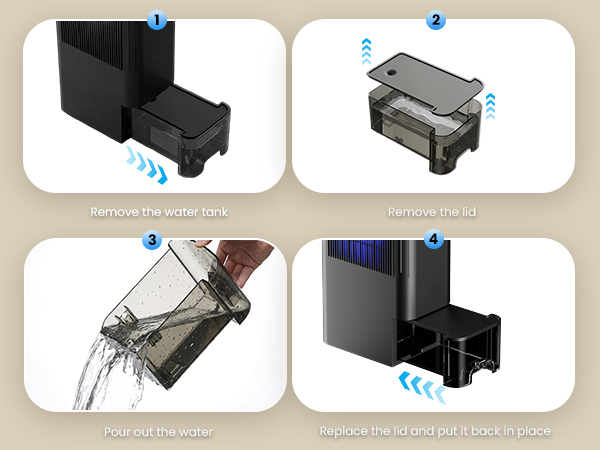 1

Remove the water tank

2

Remove the lid

3

Pour out the water

4

Replace the lid and put it back in place