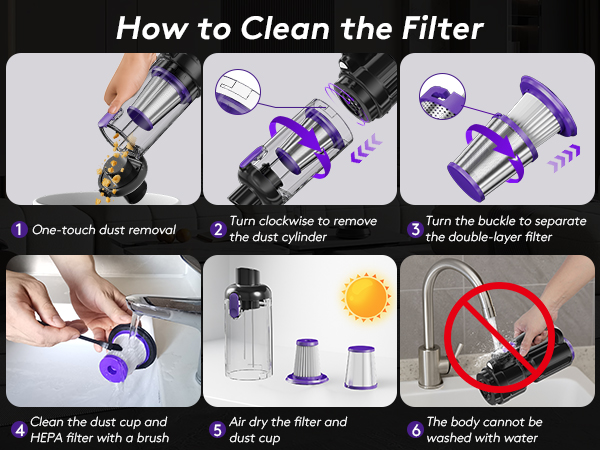 How to Clean the Filter

1 One-touch dust removal

2 Turn clockwise to remove the dust cylinder

3 Turn the buckle to separate the double-layer filter

4 Clean the dust cup and HEPA filter with a brush

5 Air dry the filter and dust cup

6 The body cannot be washed with water