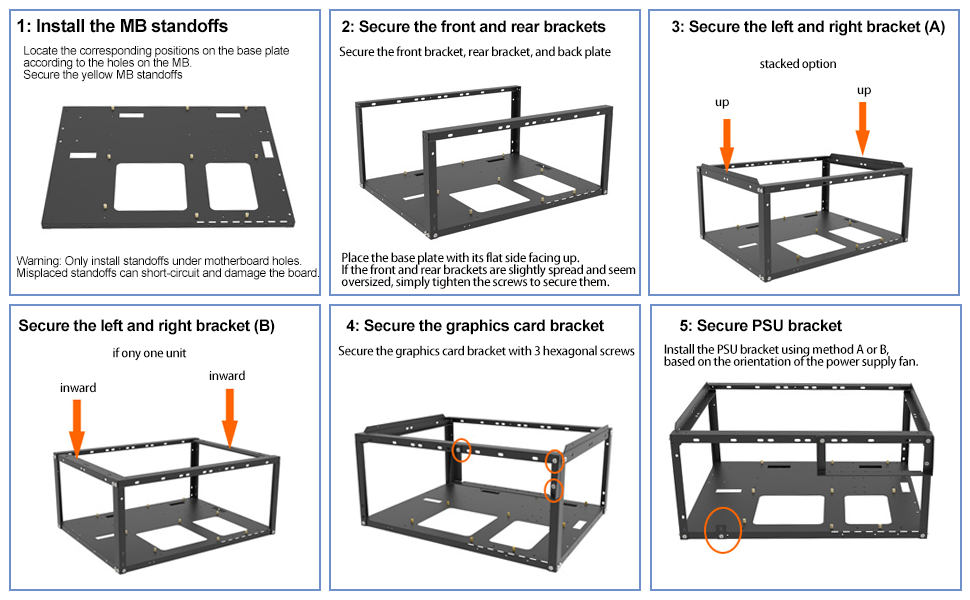 1: Install the MB standoffs

Locate the corresponding positions on the base plate according to the holes on the MB.
Secure the yellow MB standoffs

Warning: Only install standoffs under motherboard holes. Misplaced standoffs can short-circuit and damage the board.

2: Secure the front and rear brackets

Secure the front bracket, rear bracket, and back plate

Place the base plate with its flat side facing up.
If the front and rear brackets are slightly spread and seem oversized, simply tighten the screws to secure them.

3: Secure the left and right bracket (A)

stacked option

up

up

Secure the left and right bracket (B)

if ony one unit

inward

inward

4: Secure the graphics card bracket

Secure the graphics card bracket with 3 hexagonal screws

5: Secure PSU bracket

Install the PSU bracket using method A or B, based on the orientation of the power supply fan.