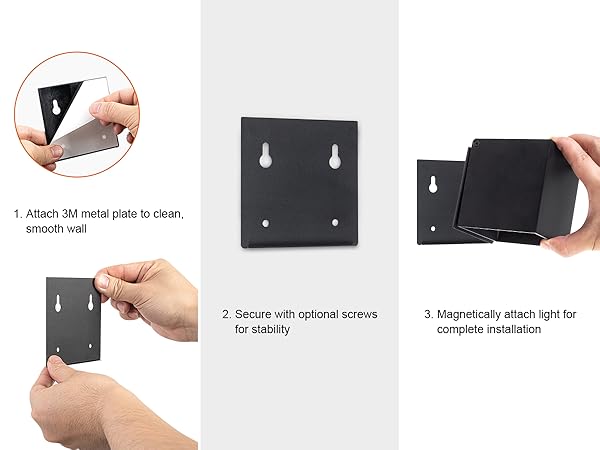 1. Attach 3M metal plate to clean, smooth wall

2. Secure with optional screws for stability

3. Magnetically attach light for complete installation