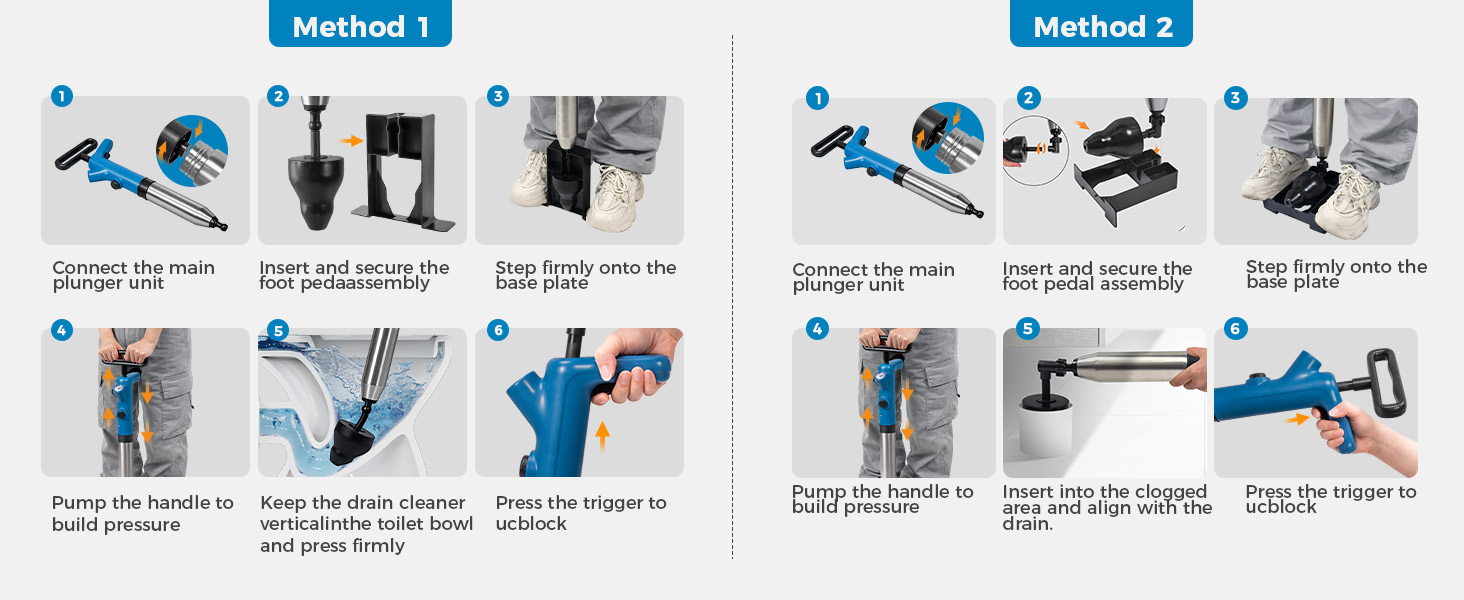 Method 1

1

Connect the main plunger unit

2

Insert and secure the foot pedaassembly

3

Step firmly onto the base plate

4

Pump the handle to build pressure

5

Keep the drain cleaner verticalinthe toilet bowl and press firmly

6

Press the trigger to ucblock

Method 2

1

Connect the main plunger unit

2

Insert and secure the foot pedal assembly

3

Step firmly onto the base plate

4

Pump the handle to build pressure

5

Insert into the clogged area and align with the drain.

6

Press the trigger to ucblock