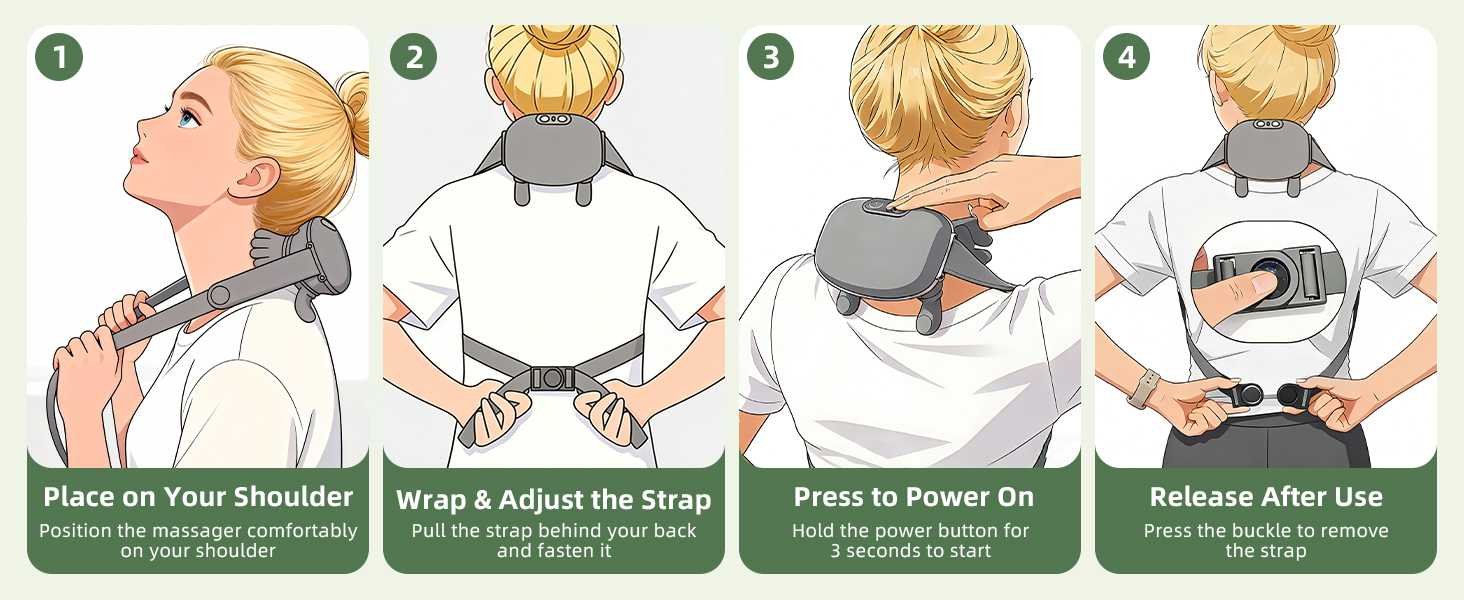 1

Place on Your Shoulder

Position the massager comfortably on your shoulder

2

Wrap & Adjust the Strap

Pull the strap behind your back and fasten it

3

Press to Power On

Hold the power button for 3 seconds to start

4

Release After Use

Press the buckle to remove the strap