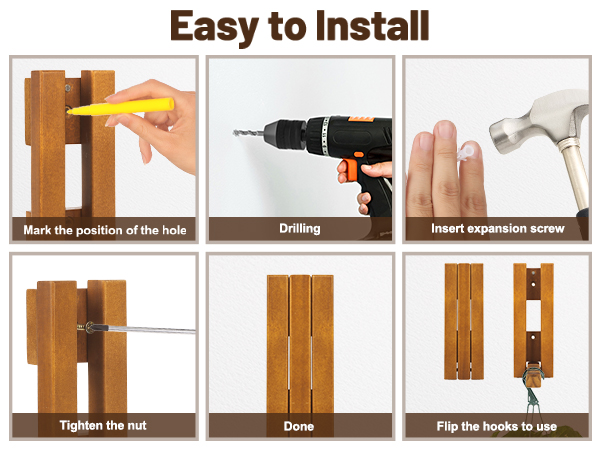 Easy to Install

Mark the position of the hole

Drilling

Insert expansion screw

Tighten the nut

Done

Flip the hooks to use