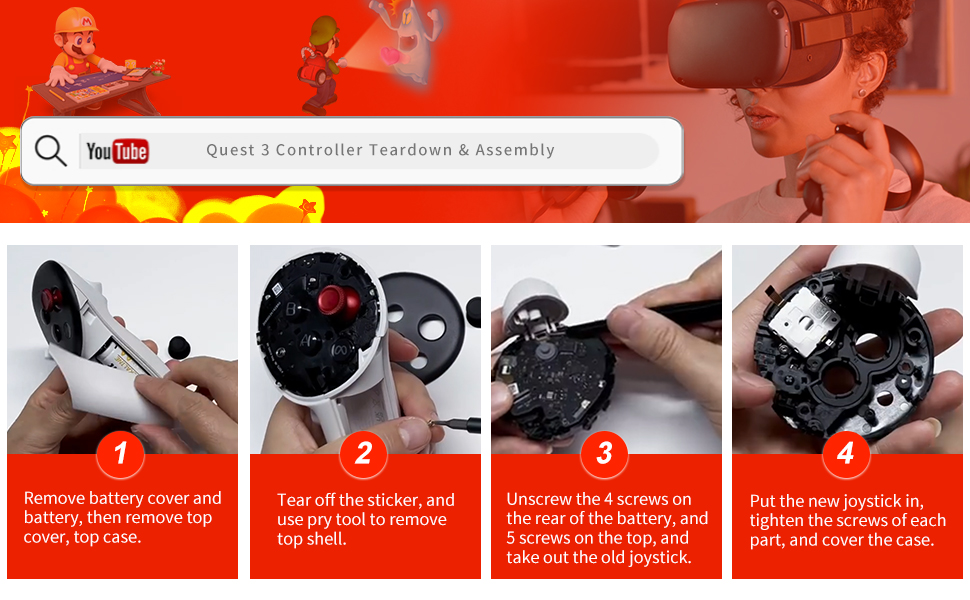 YouTube

Quest 3 Controller Teardown & Assembly

1

Remove battery cover and battery, then remove top cover, top case.

2

Tear off the sticker, and use pry tool to remove top shell.

3

Unscrew the 4 screws on the rear of the battery, and 5 screws on the top, and take out the old joystick.

4

Put the new joystick in, tighten the screws of each part, and cover the case.