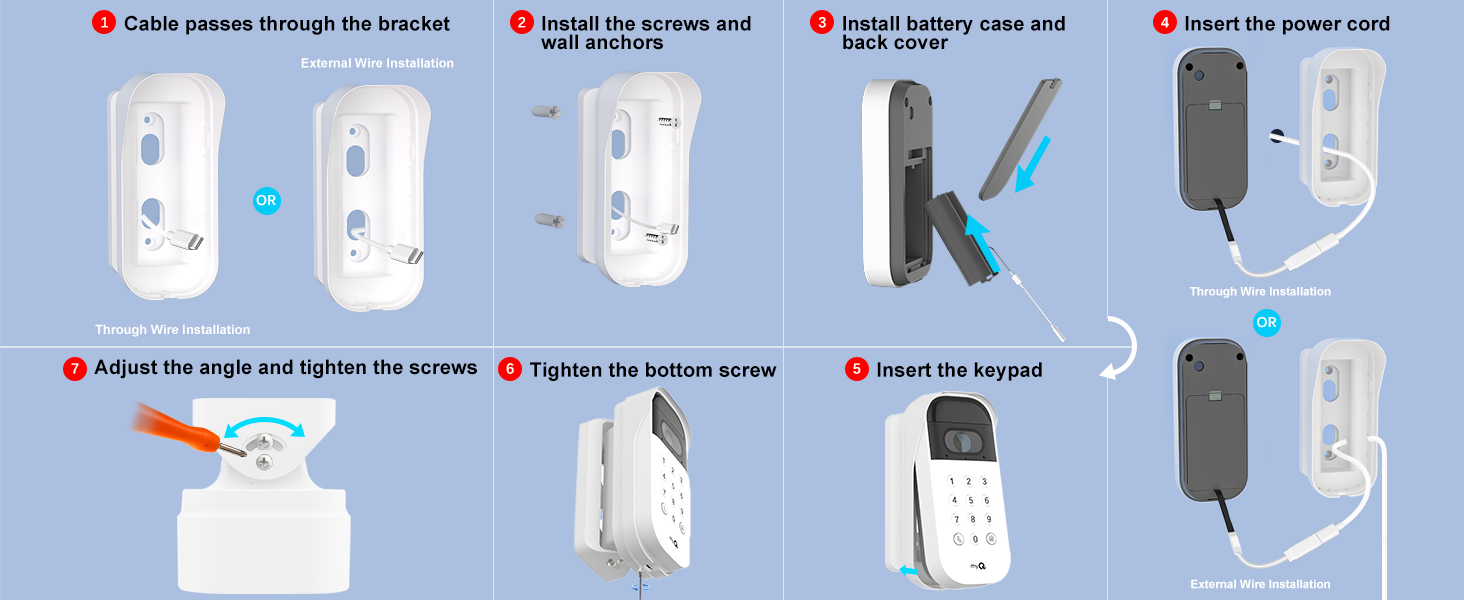 1 Cable passes through the bracket

External Wire Installation

OR

Through Wire Installation

2 Install the screws and wall anchors

3 Install battery case and back cover

4 Insert the power cord

Through Wire Installation

OR

External Wire Installation

7 Adjust the angle and tighten the screws

6 Tighten the bottom screw

5 Insert the keypad

1 2 3
4 5 6
7 8 9
0

myQ