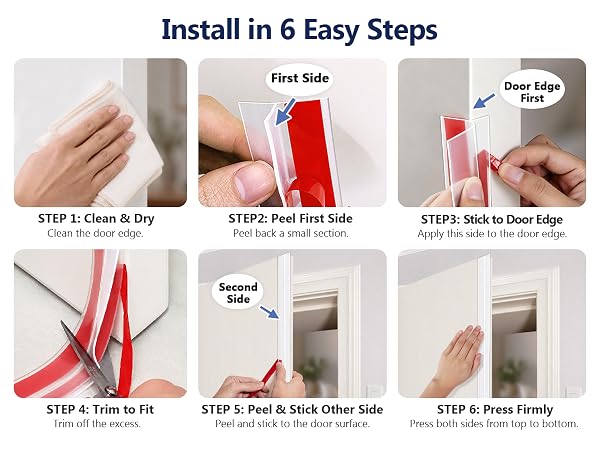 Install in 6 Easy Steps

STEP 1: Clean & Dry
Clean the door edge.

First Side

STEP2: Peel First Side
Peel back a small section.

Door Edge First

STEP3: Stick to Door Edge
Apply this side to the door edge.

STEP 4: Trim to Fit
Trim off the excess.

Second Side

STEP 5: Peel & Stick Other Side
Peel and stick to the door surface.

STEP 6: Press Firmly
Press both sides from top to bottom.