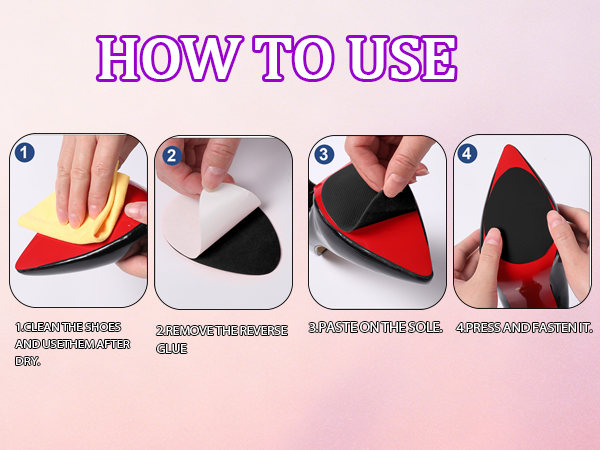 HOW TO USE

1

2

3

4

1.CLEAN THE SHOES AND USETHEM AFTER DRY.

2.REMOVE THE REVERSE GLUE

3.PASTE ON THE SOLE.

4.PRESS AND FASTEN IT.