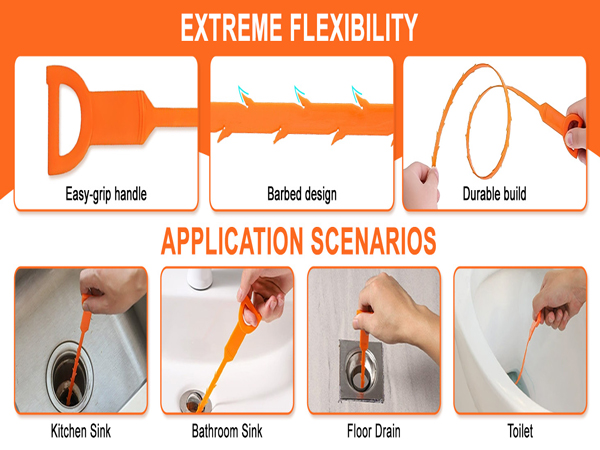 EXTREME FLEXIBILITY

Easy-grip handle

Barbed design

Durable build

APPLICATION SCENARIOS

Kitchen Sink

Bathroom Sink

Floor Drain

Toilet