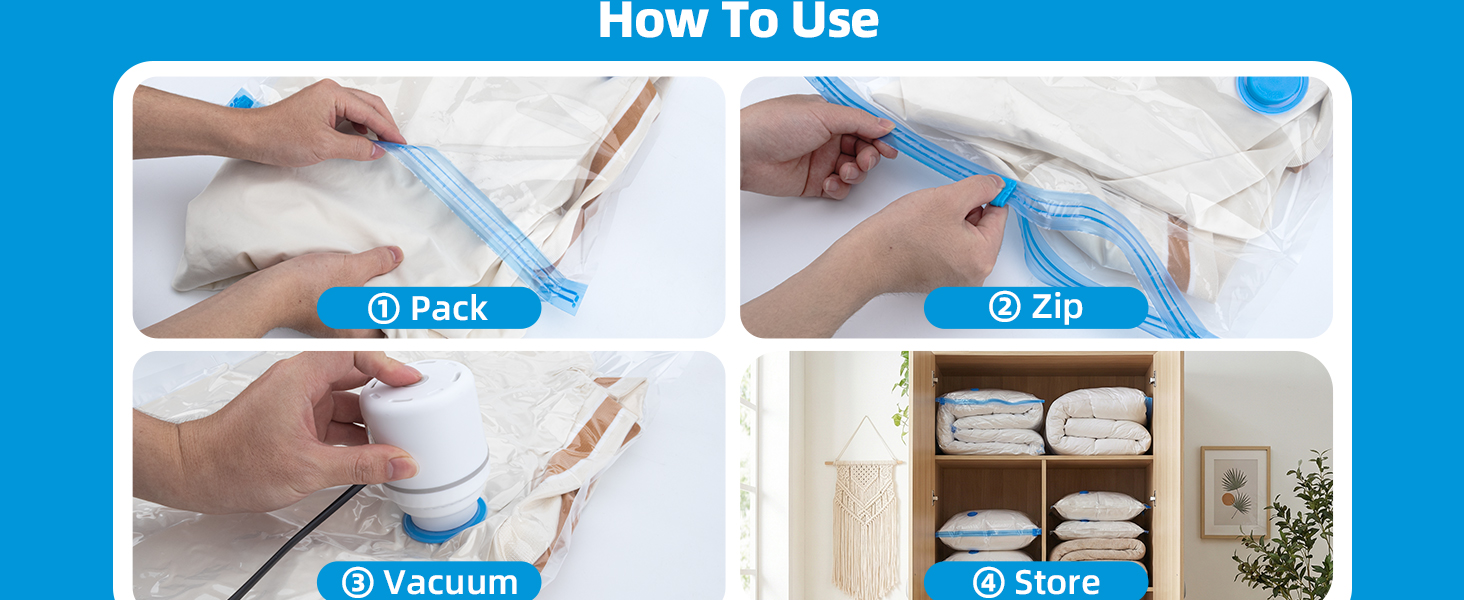 How To Use

① Pack

② Zip

③ Vacuum

④ Store