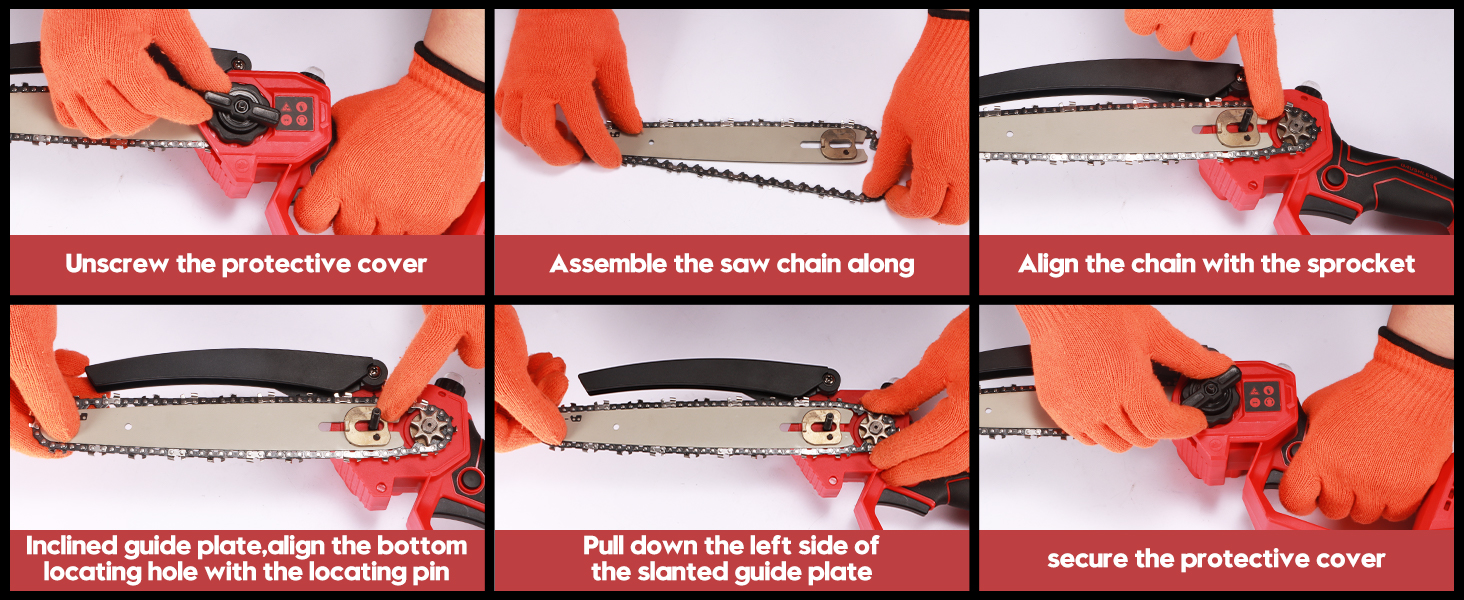 Unscrew the protective cover

Assemble the saw chain along

Align the chain with the sprocket

Inclined guide plate,align the bottom locating hole with the locating pin

Pull down the left side of the slanted guide plate

secure the protective cover