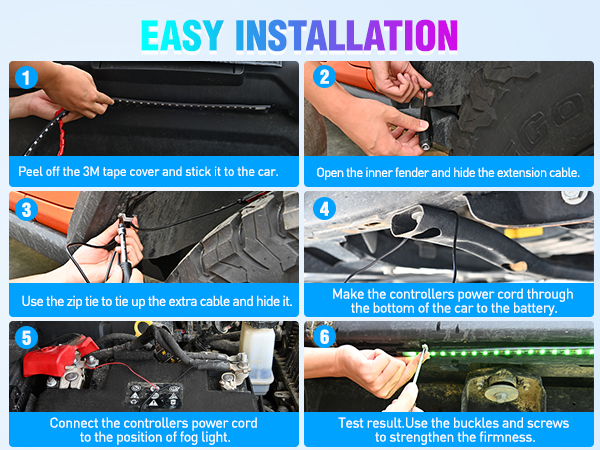 EASY INSTALLATION

1
Peel off the 3M tape cover and stick it to the car.

2
Open the inner fender and hide the extension cable.

3
Use the zip tie to tie up the extra cable and hide it.

4
Make the controllers power cord through the bottom of the car to the battery.

5
Connect the controllers power cord to the position of fog light.

6
Test result.Use the buckles and screws to strengthen the firmness.