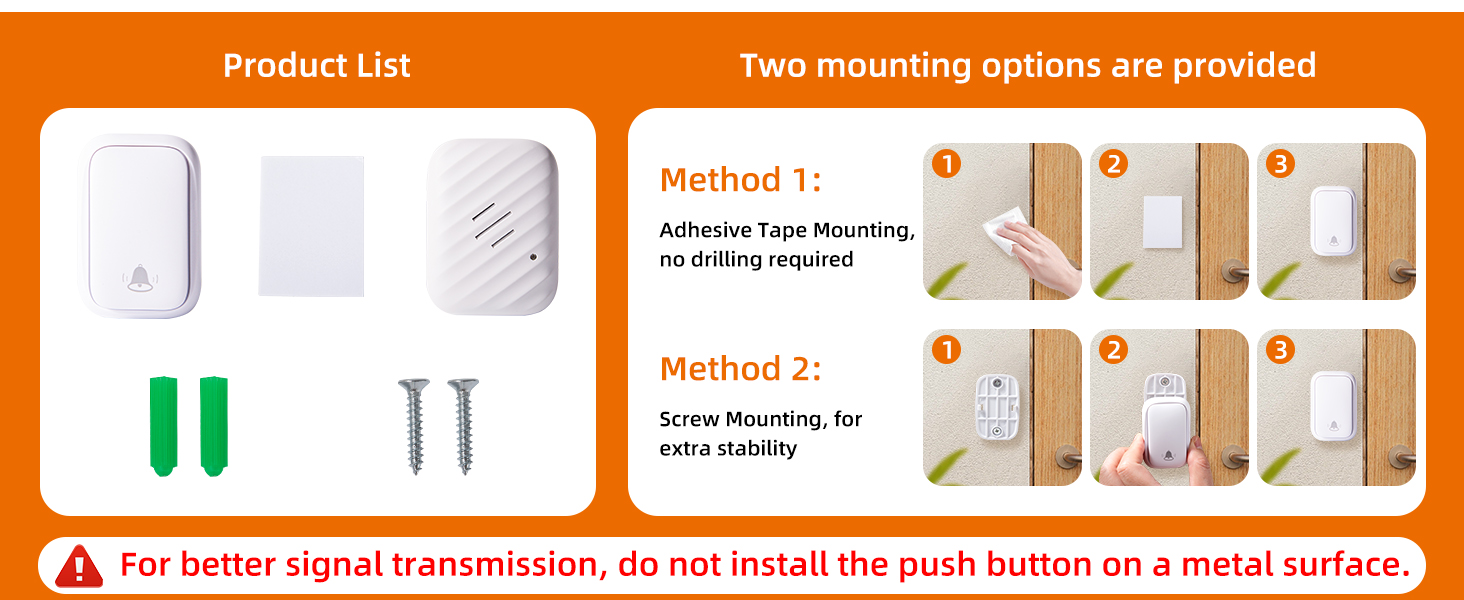 Product List

Two mounting options are provided

Method 1:

Adhesive Tape Mounting, no drilling required

1

2

3

Method 2:

Screw Mounting, for extra stability

1

2

3

For better signal transmission, do not install the push button on a metal surface.